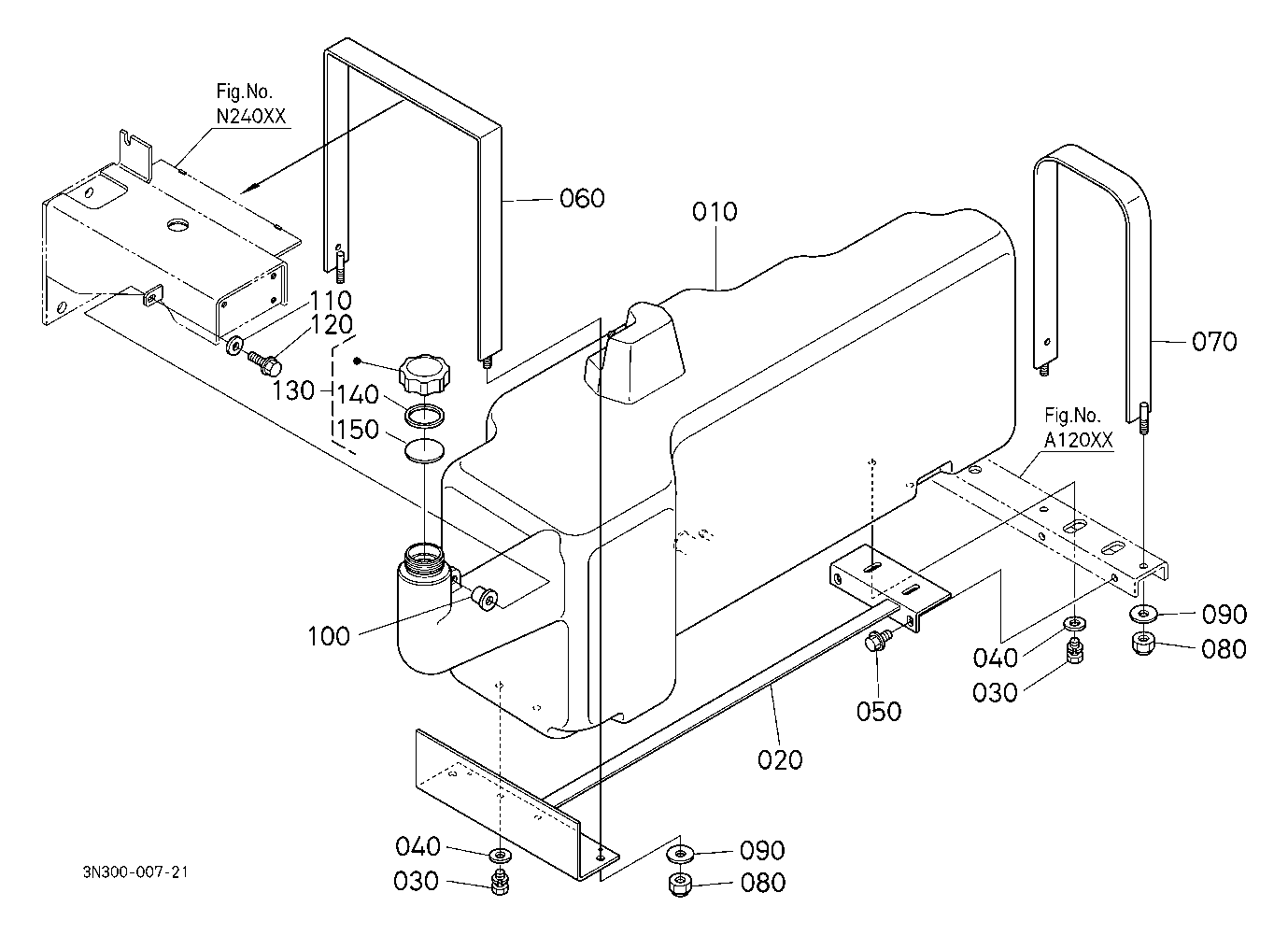 Fig.No.
N240XX

060

010

110
120

130
140
150

070

Fig.No.
A120XX

100

090
080

040
030

050

020

040
030

090
080

3N300-007-21